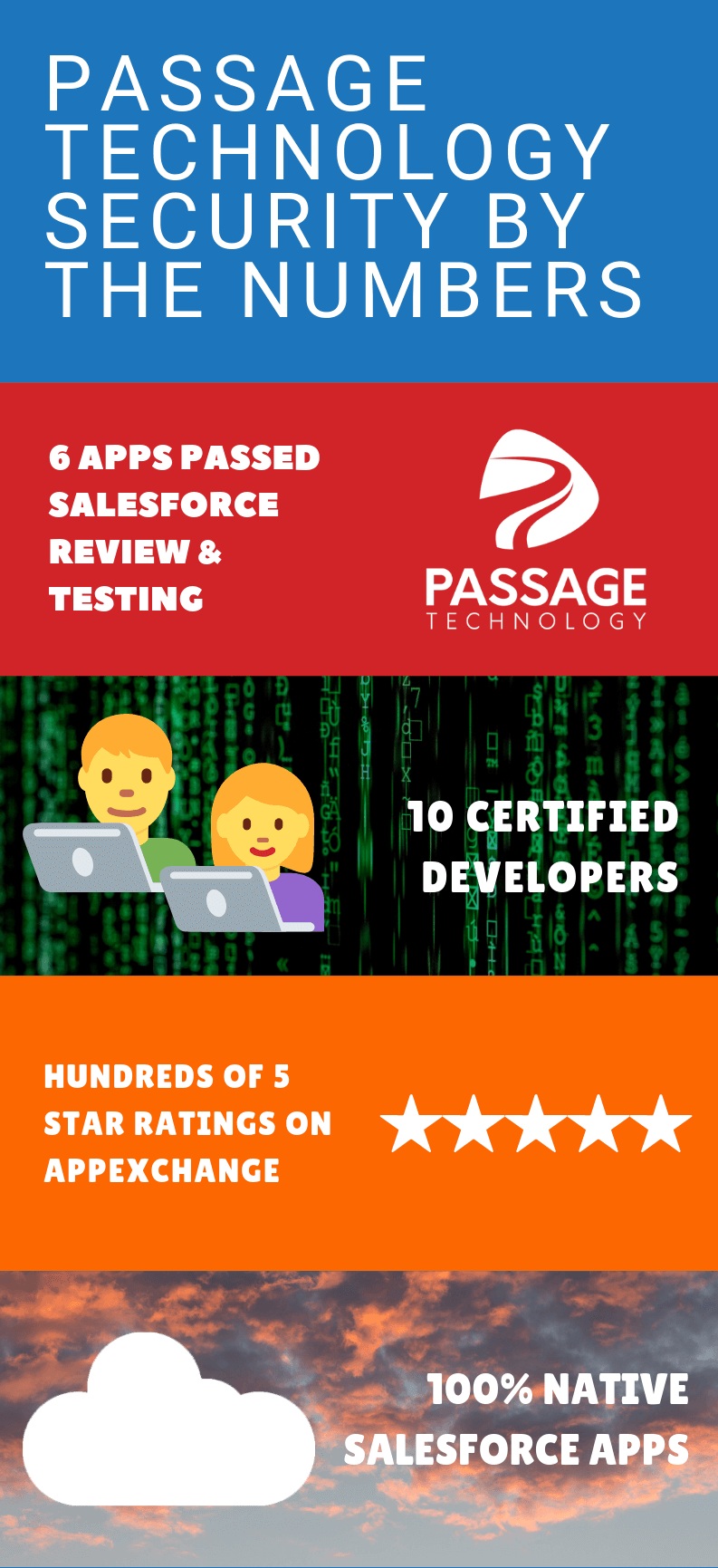 PASSAGE TECHNOLOGY SECURITY BY THE NUMBERS

6 APPS PASSED SALESFORCE REVIEW & TESTING

PASSAGE
TECHNOLOGY

10 CERTIFIED DEVELOPERS

HUNDREDS OF 5 STAR RATINGS ON APPEXCHANGE

100% NATIVE SALESFORCE APPS